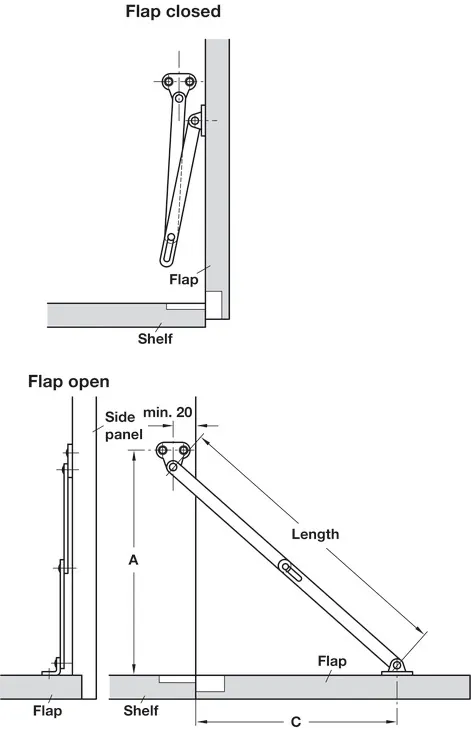 Flap closed

Flap

Shelf

Flap open

Side panel

min. 20

Length

A

Flap

Flap

Shelf

C