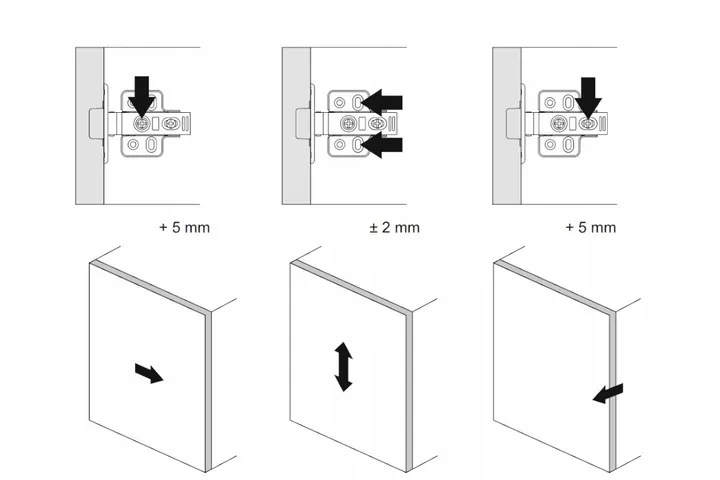 + 5 mm

± 2 mm

+ 5 mm