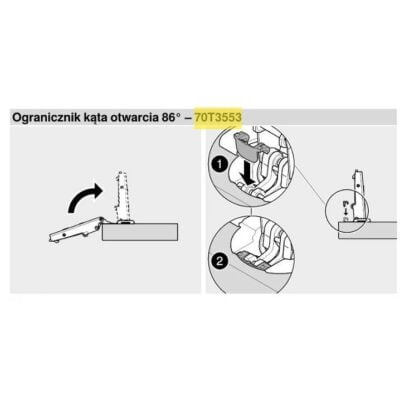 Ogranicznik kąta otwarcia 86° – 70T3553

1

2